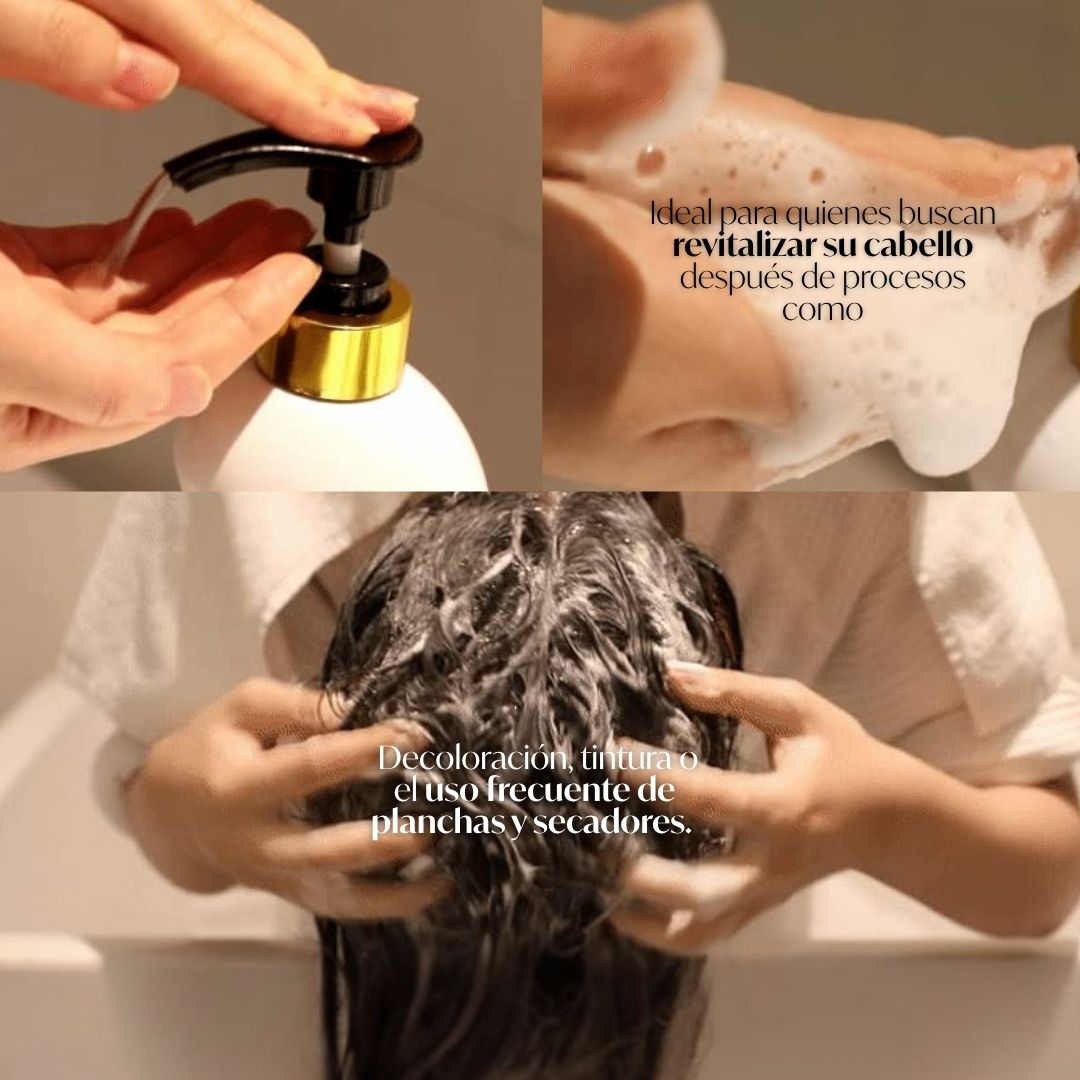 Ideal para quienes buscan revitalizar su cabello después de procesos como

Decoloración, tintura o el uso frecuente de planchas y secadores.